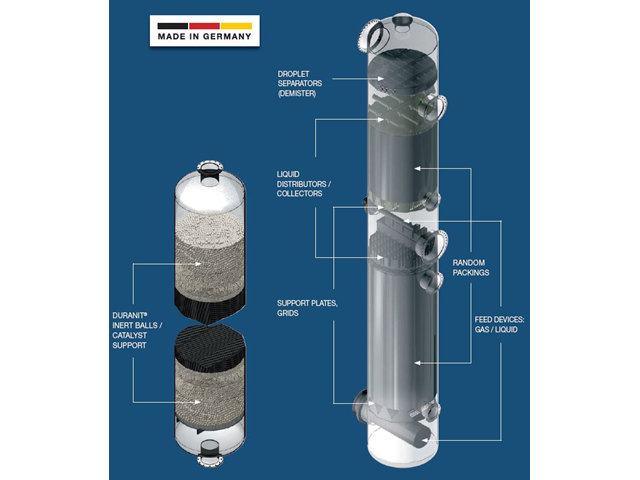 MADE IN GERMANY

DROPLET SEPARATORS (DEMISTER)

LIQUID DISTRIBUTORS / COLLECTORS

RANDOM PACKINGS

SUPPORT PLATES, GRIDS

FEED DEVICES: GAS / LIQUID

DURANIT® INERT BALLS / CATALYST SUPPORT