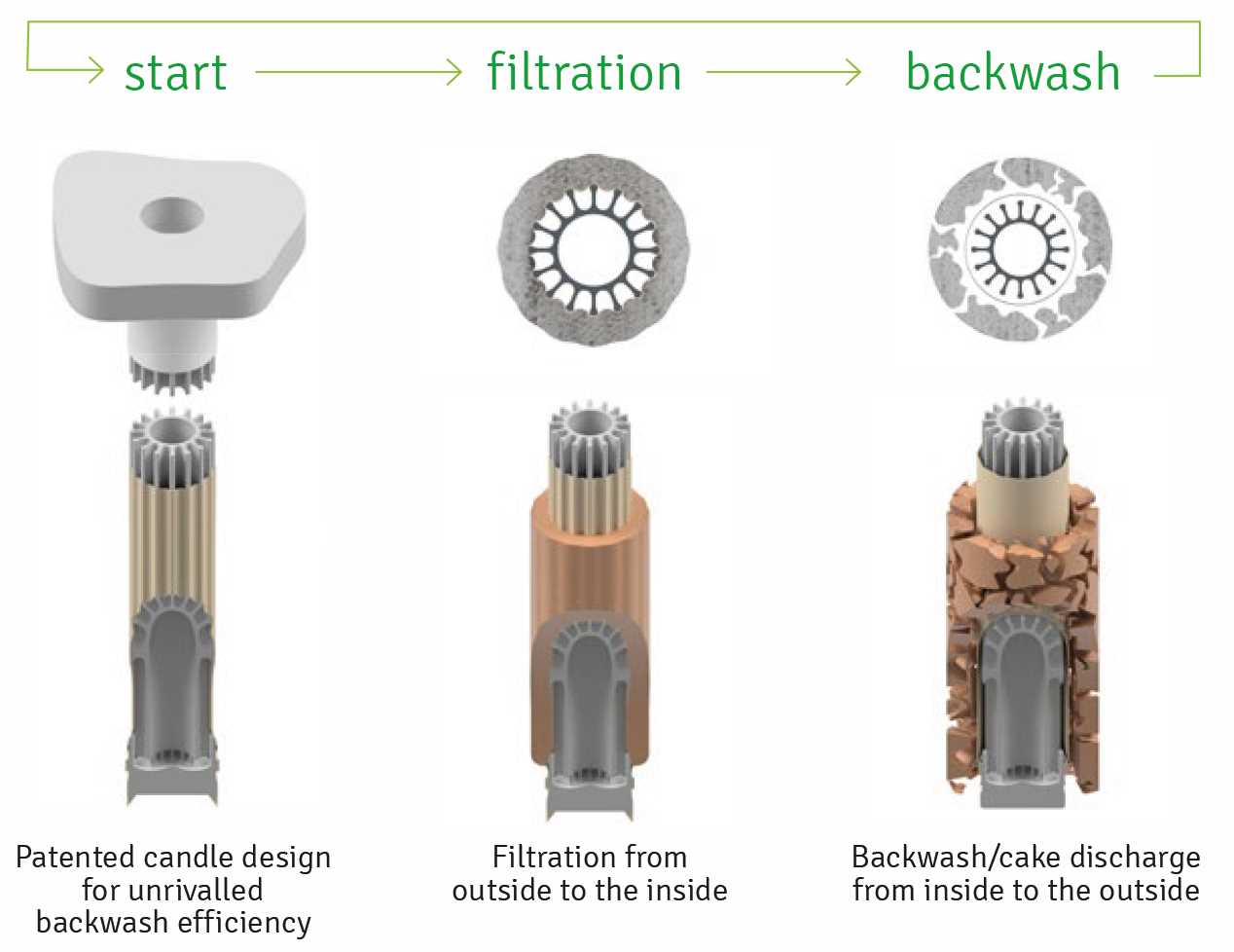 start

filtration

backwash

Patented candle design for unrivalled backwash efficiency

Filtration from outside to the inside

Backwash/cake discharge from inside to the outside