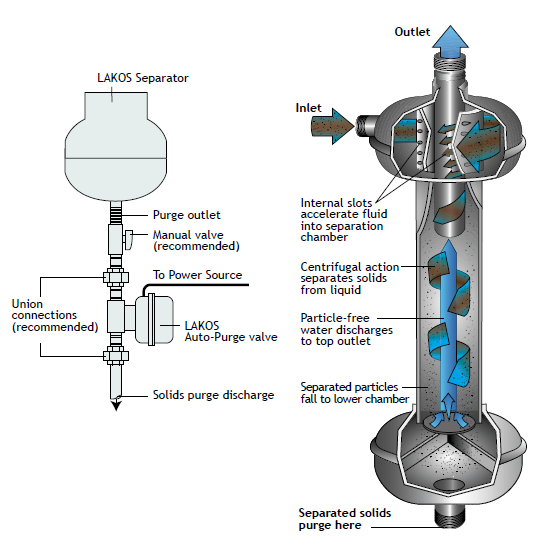 LAKOS Separator

Purge outlet

Manual valve
(recommended)

To Power Source

Union
connections
(recommended)

LAKOS
Auto-Purge valve

Solids purge discharge

Outlet

Inlet

Internal slots
accelerate fluid
into separation
chamber

Centrifugal action
separates solids
from liquid

Particle-free
water discharges
to top outlet

Separated particles
fall to lower chamber

Separated solids
purge here