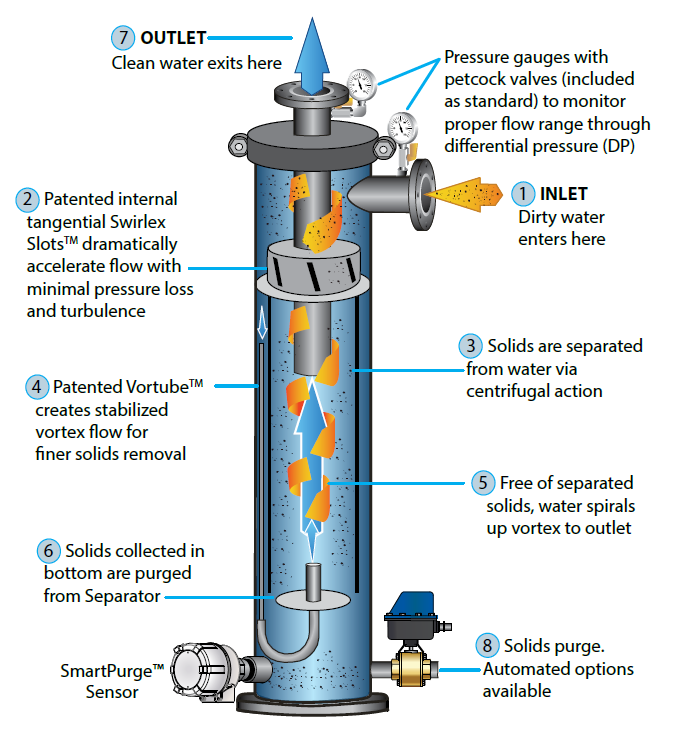 7 OUTLET
Clean water exits here

Pressure gauges with petcock valves (included as standard) to monitor proper flow range through differential pressure (DP)

1 INLET
Dirty water enters here

2 Patented internal tangential Swirlex Slots™ dramatically accelerate flow with minimal pressure loss and turbulence

3 Solids are separated from water via centrifugal action

4 Patented Vortube™ creates stabilized vortex flow for finer solids removal

5 Free of separated solids, water spirals up vortex to outlet

6 Solids collected in bottom are purged from Separator

SmartPurge™ Sensor

8 Solids purge. Automated options available