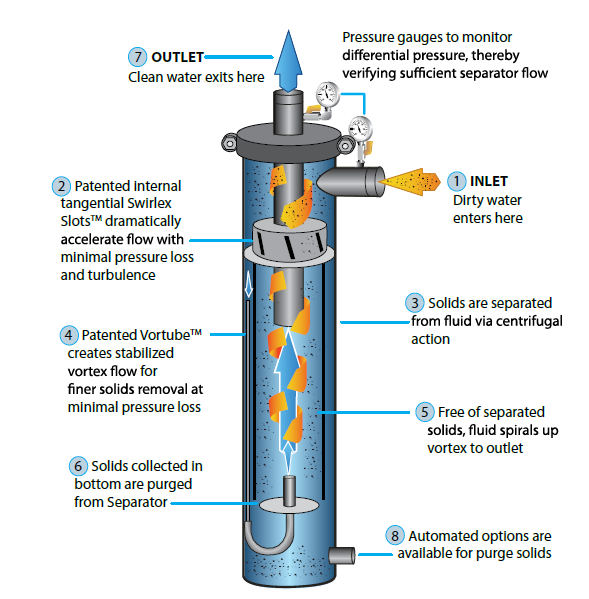 7 OUTLET
Clean water exits here

Pressure gauges to monitor differential pressure, thereby verifying sufficient separator flow

1 INLET
Dirty water enters here

2 Patented internal tangential Swirlex Slots™ dramatically accelerate flow with minimal pressure loss and turbulence

3 Solids are separated from fluid via centrifugal action

4 Patented Vortube™ creates stabilized vortex flow for finer solids removal at minimal pressure loss

5 Free of separated solids, fluid spirals up vortex to outlet

6 Solids collected in bottom are purged from Separator

8 Automated options are available for purge solids